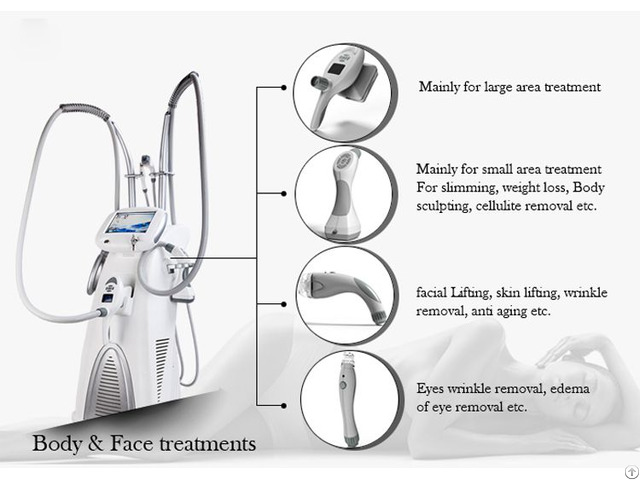 Mainly for large area treatment

Mainly for small area treatment For slimming, weight loss, Body sculpting, cellulite removal etc.

facial Lifting, skin lifting, wrinkle removal, anti aging etc.

Eyes wrinkle removal, edema of eye removal etc.

Body & Face treatments