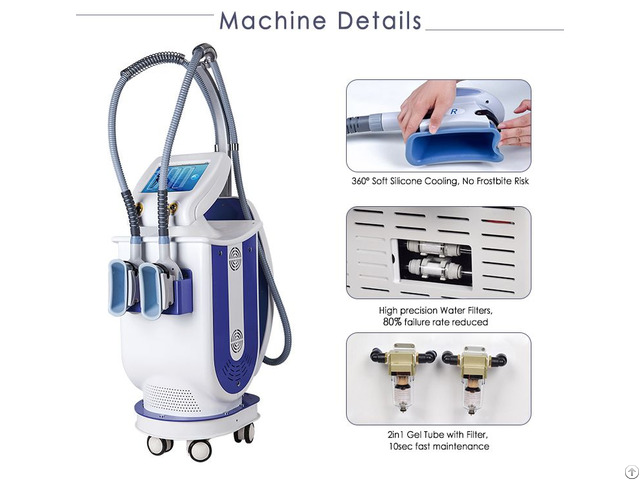 Machine Details

R

360° Soft Silicone Cooling, No Frostbite Risk

High precision Water Filters, 80% failure rate reduced

2in1 Gel Tube with Filter, 10sec fast maintenance