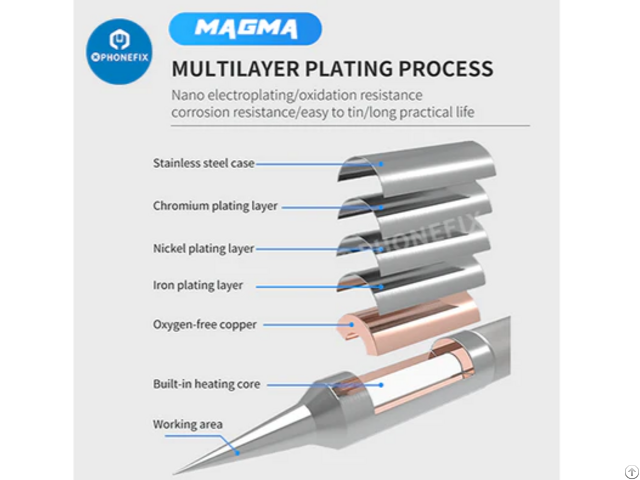 PHONEFIX

MAGMA

MULTILAYER PLATING PROCESS

Nano electroplating/oxidation resistance corrosion resistance/easy to tin/long practical life

Stainless steel case

Chromium plating layer

Nickel plating layer

Iron plating layer

Oxygen-free copper

Built-in heating core

Working area

PHONEFIX