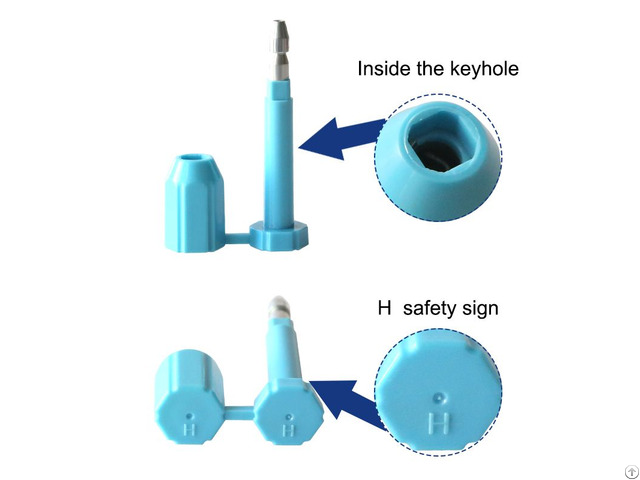 Inside the keyhole

H safety sign

H

H

H